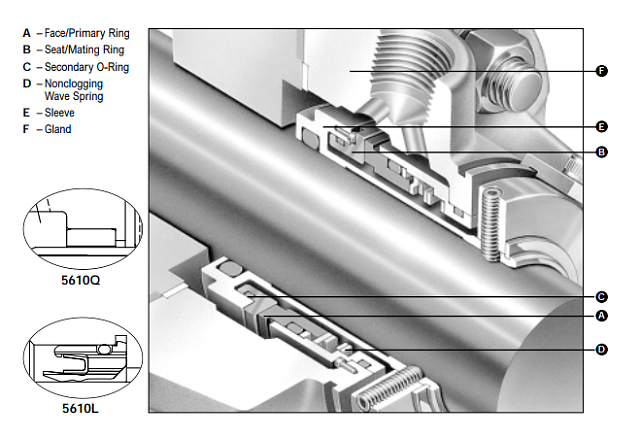 A – Face/Primary Ring
B – Seat/Mating Ring
C – Secondary O-Ring
D – Nonclogging Wave Spring
E – Sleeve
F – Gland

5610Q

5610L

F
E
B
C
A
D